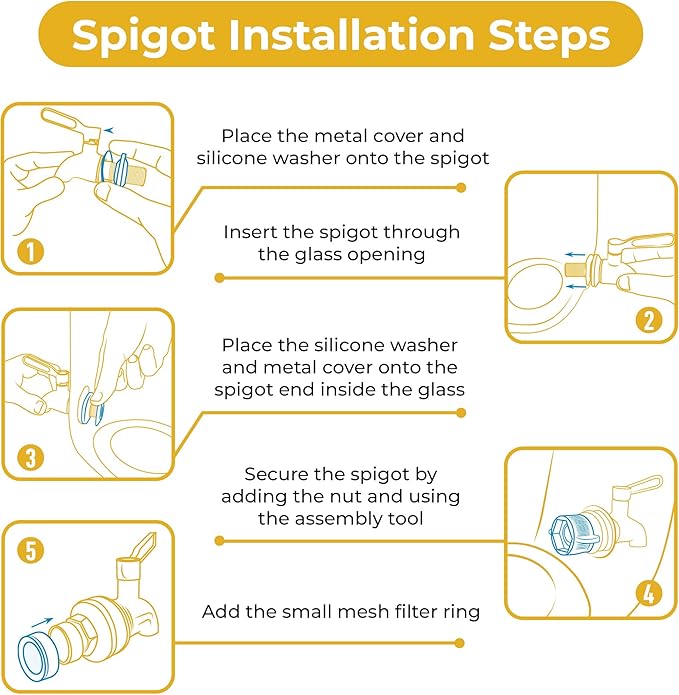 Spigot Installation Steps

1

Place the metal cover and silicone washer onto the spigot

Insert the spigot through the glass opening

2

3

Place the silicone washer and metal cover onto the spigot end inside the glass

Secure the spigot by adding the nut and using the assembly tool

4

5

Add the small mesh filter ring