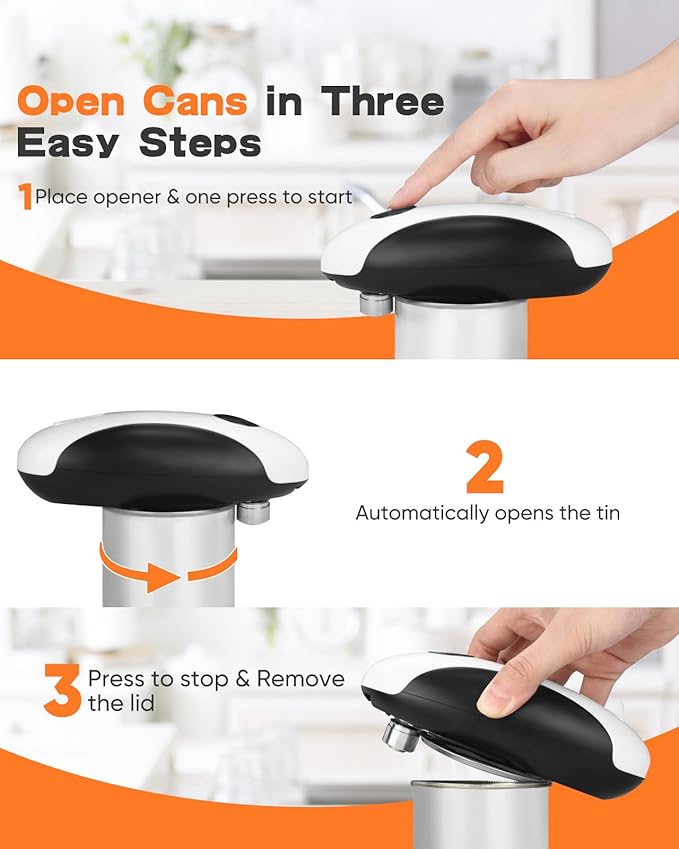 Open Cans in Three Easy Steps

1 Place opener & one press to start

2

Automatically opens the tin

3 Press to stop & Remove the lid