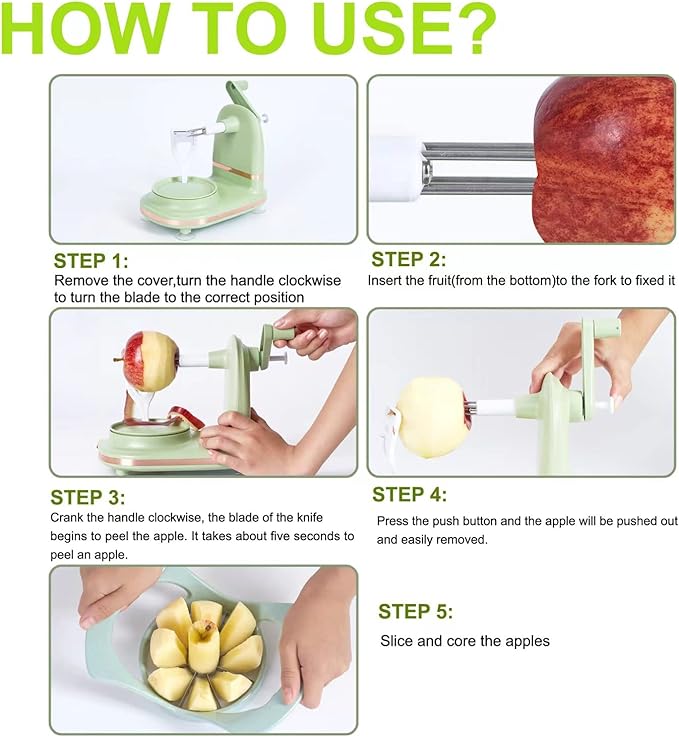 HOW TO USE?

STEP 1:
Remove the cover,turn the handle clockwise to turn the blade to the correct position

STEP 2:
Insert the fruit(from the bottom)to the fork to fixed it

STEP 3:
Crank the handle clockwise, the blade of the knife begins to peel the apple. It takes about five seconds to peel an apple.

STEP 4:
Press the push button and the apple will be pushed out and easily removed.

STEP 5:
Slice and core the apples