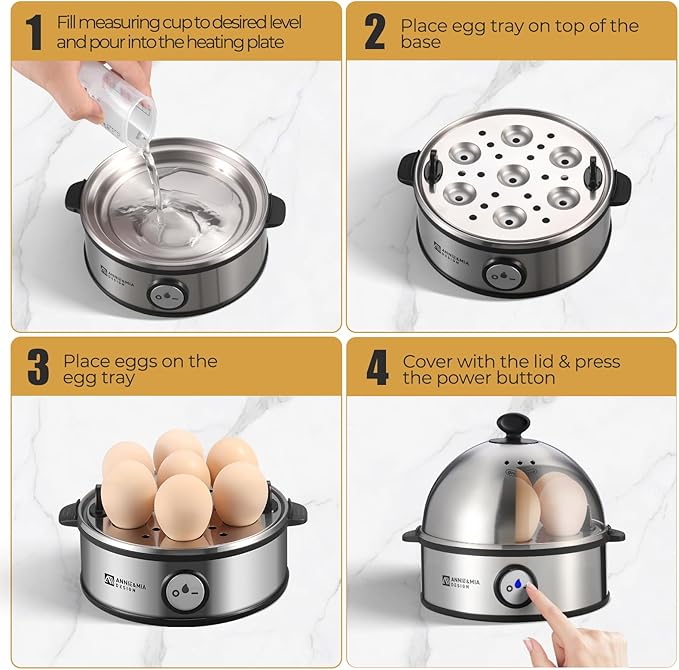 1 Fill measuring cup to desired level and pour into the heating plate

ANNIE&MIA DESIGN

2 Place egg tray on top of the base

ANNIE&MIA DESIGN

3 Place eggs on the egg tray

ANNIE&MIA DESIGN

4 Cover with the lid & press the power button

ANNIE&MIA DESIGN