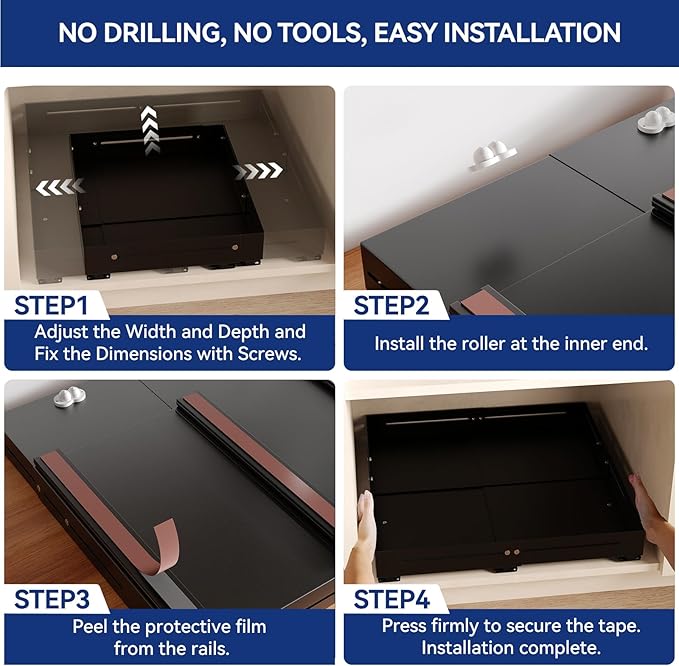 NO DRILLING, NO TOOLS, EASY INSTALLATION

STEP1
Adjust the Width and Depth and Fix the Dimensions with Screws.

STEP2
Install the roller at the inner end.

STEP3
Peel the protective film from the rails.

STEP4
Press firmly to secure the tape. Installation complete.