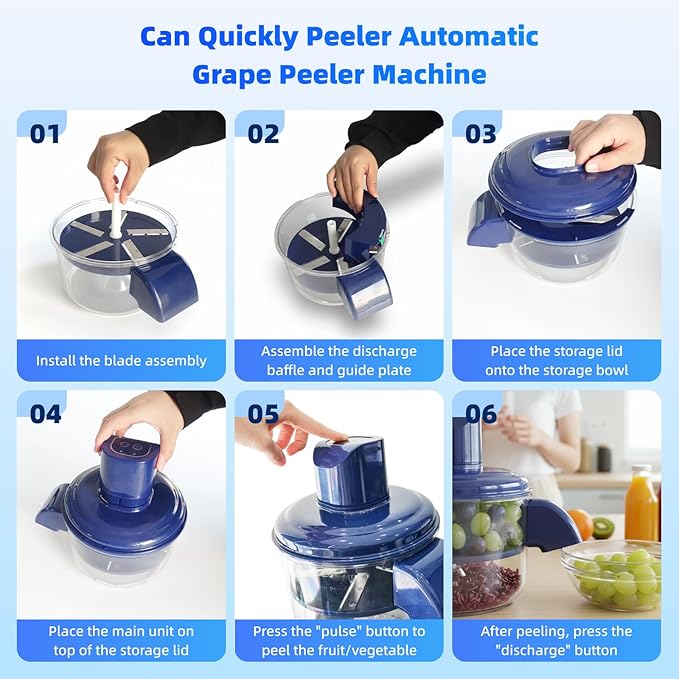 Can Quickly Peeler Automatic Grape Peeler Machine

01

Install the blade assembly

02

Assemble the discharge baffle and guide plate

03

Place the storage lid onto the storage bowl

04

Place the main unit on top of the storage lid

05

Press the "pulse" button to peel the fruit/vegetable

06

After peeling, press the "discharge" button