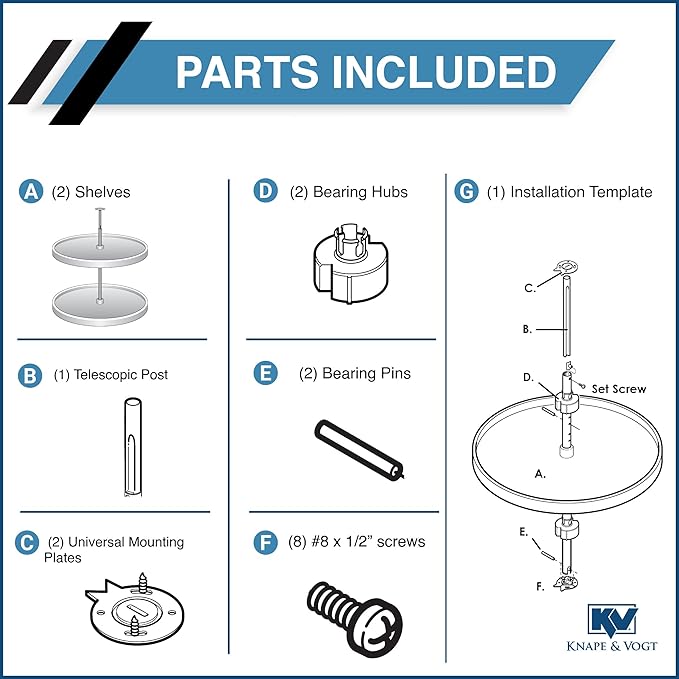 PARTS INCLUDED

A (2) Shelves

B (1) Telescopic Post

C (2) Universal Mounting Plates

D (2) Bearing Hubs

E (2) Bearing Pins

F (8) #8 x 1/2" screws

G (1) Installation Template

C.

B.

D.

Set Screw

A.

E.

F.

KV
KNAPE & VOGT