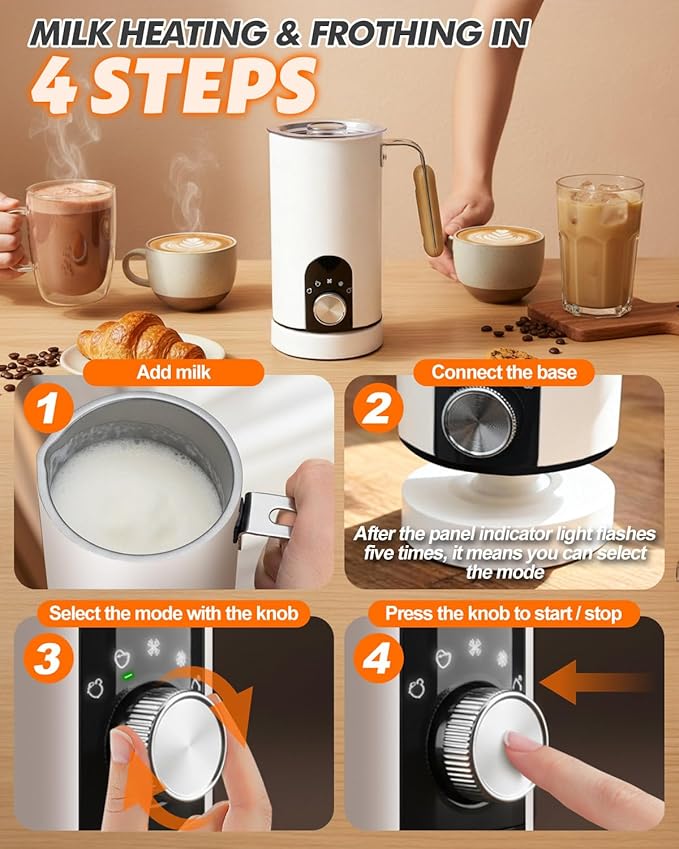 MILK HEATING & FROTHING IN
4 STEPS

Add milk
1

Connect the base
2
After the panel indicator light flashes five times, it means you can select the mode

Select the mode with the knob
3

Press the knob to start / stop
4