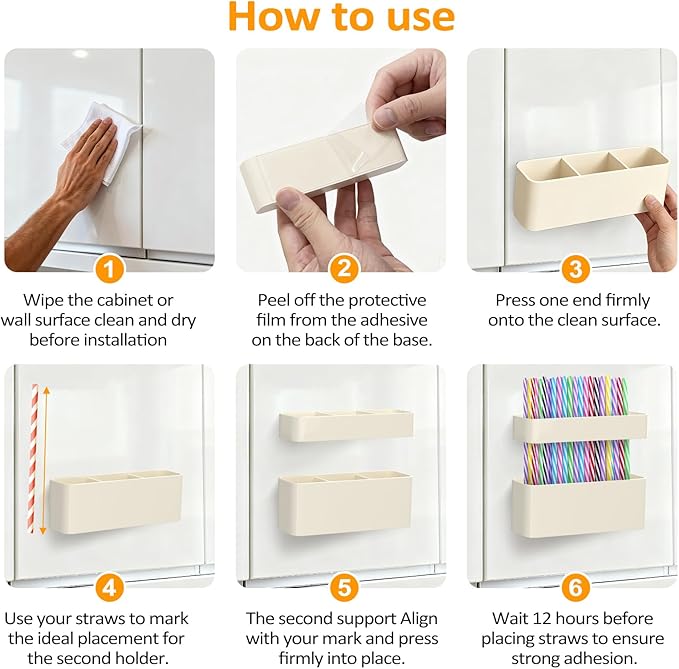 How to use

1

Wipe the cabinet or wall surface clean and dry before installation

2

Peel off the protective film from the adhesive on the back of the base.

3

Press one end firmly onto the clean surface.

4

Use your straws to mark the ideal placement for the second holder.

5

The second support Align with your mark and press firmly into place.

6

Wait 12 hours before placing straws to ensure strong adhesion.