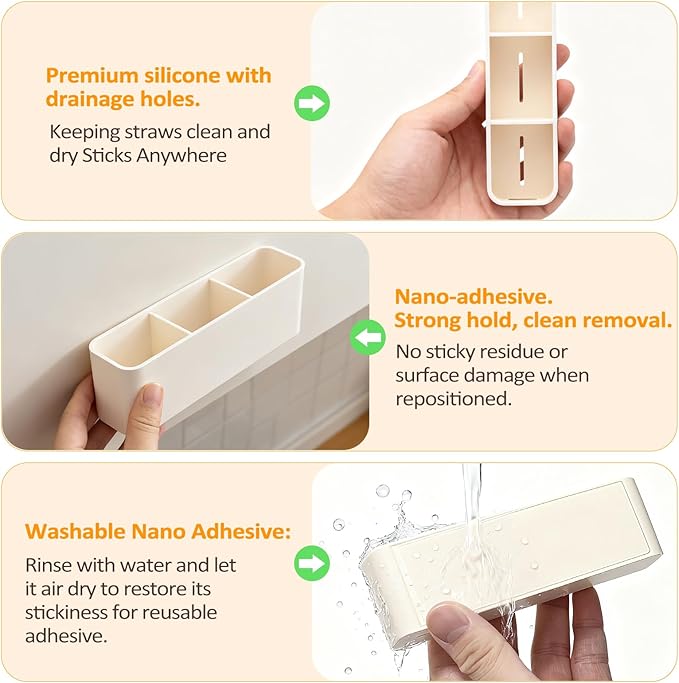 Premium silicone with drainage holes.

Keeping straws clean and dry Sticks Anywhere

Nano-adhesive.
Strong hold, clean removal.

No sticky residue or surface damage when repositioned.

Washable Nano Adhesive:

Rinse with water and let it air dry to restore its stickiness for reusable adhesive.