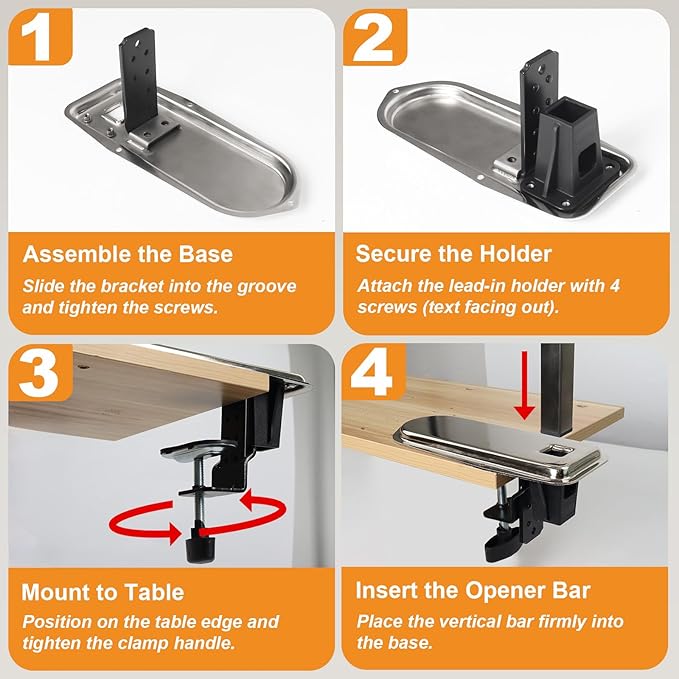 1

Assemble the Base

Slide the bracket into the groove and tighten the screws.

2

Secure the Holder

Attach the lead-in holder with 4 screws (text facing out).

3

Mount to Table

Position on the table edge and tighten the clamp handle.

4

Insert the Opener Bar

Place the vertical bar firmly into the base.