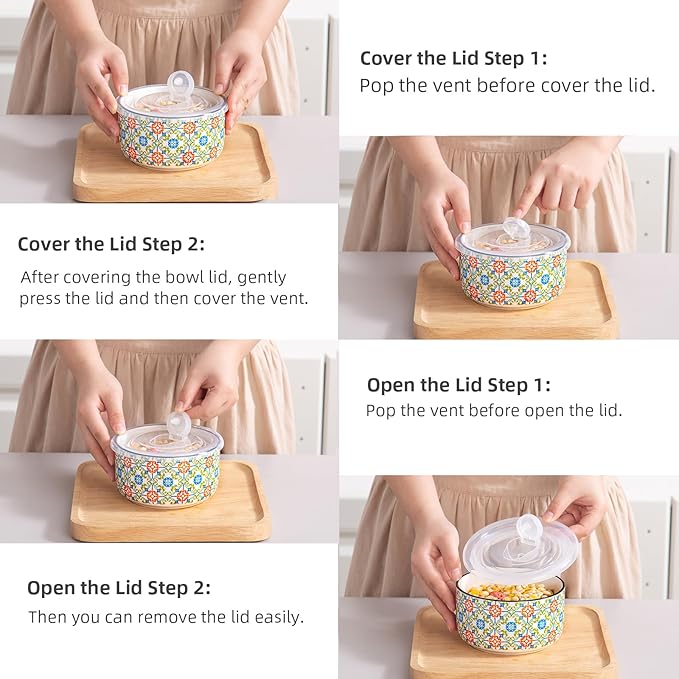 Cover the Lid Step 1:
Pop the vent before cover the lid.

Cover the Lid Step 2:
After covering the bowl lid, gently press the lid and then cover the vent.

Open the Lid Step 1:
Pop the vent before open the lid.

Open the Lid Step 2:
Then you can remove the lid easily.