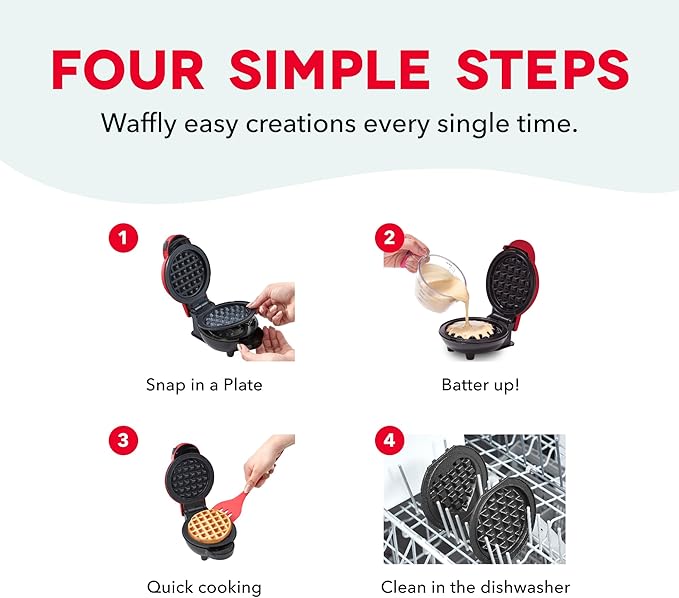 FOUR SIMPLE STEPS

Waffly easy creations every single time.

1

Snap in a Plate

2

Batter up!

3

Quick cooking

4

Clean in the dishwasher