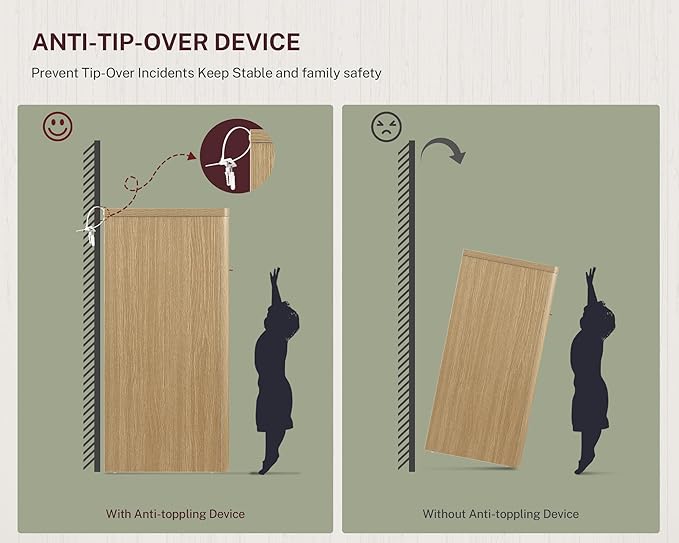 ANTI-TIP-OVER DEVICE

Prevent Tip-Over Incidents Keep Stable and family safety

With Anti-toppling Device

Without Anti-toppling Device