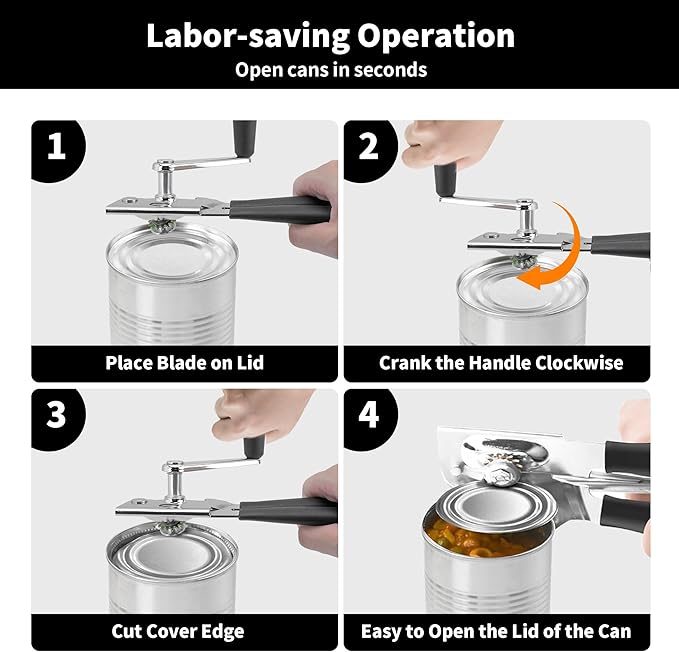 Labor-saving Operation
Open cans in seconds

1
Place Blade on Lid

2
Crank the Handle Clockwise

3
Cut Cover Edge

4
Easy to Open the Lid of the Can