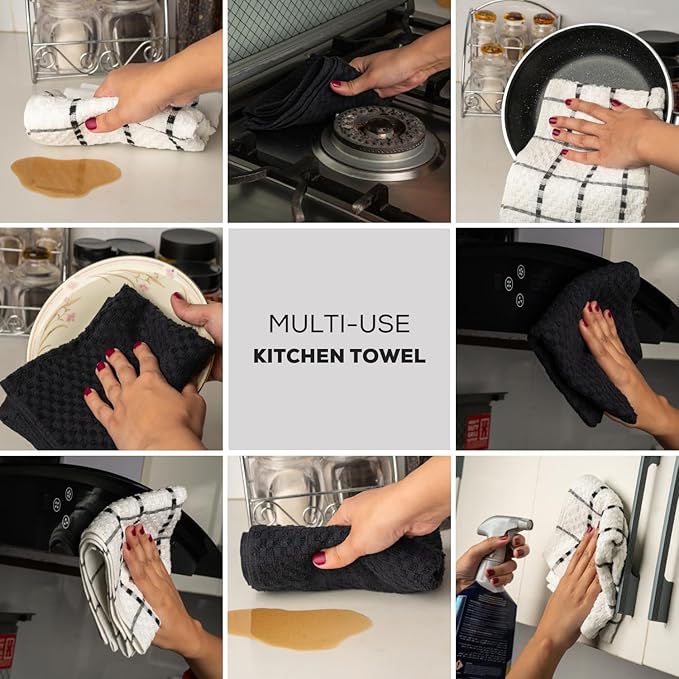 MULTI-USE
KITCHEN TOWEL