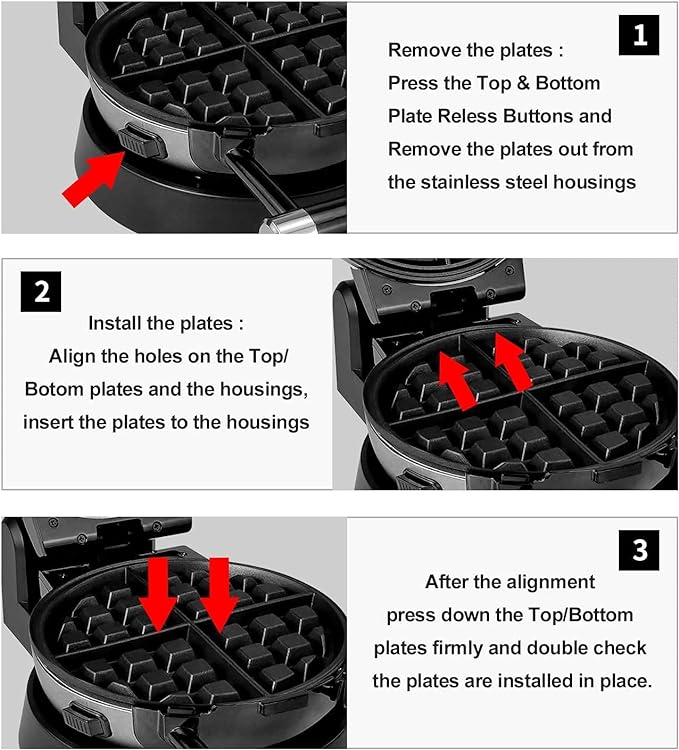 1

Remove the plates :
Press the Top & Bottom Plate Reless Buttons and Remove the plates out from the stainless steel housings

2

Install the plates :
Align the holes on the Top/ Botom plates and the housings, insert the plates to the housings

3

After the alignment press down the Top/Bottom plates firmly and double check the plates are installed in place.