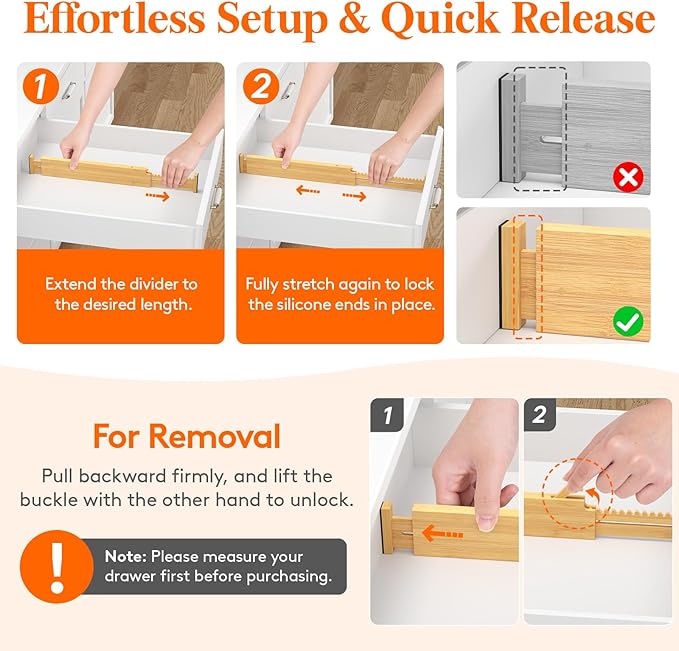 Effortless Setup & Quick Release

1

Extend the divider to the desired length.

2

Fully stretch again to lock the silicone ends in place.

For Removal

Pull backward firmly, and lift the buckle with the other hand to unlock.

!

Note: Please measure your drawer first before purchasing.

1

2