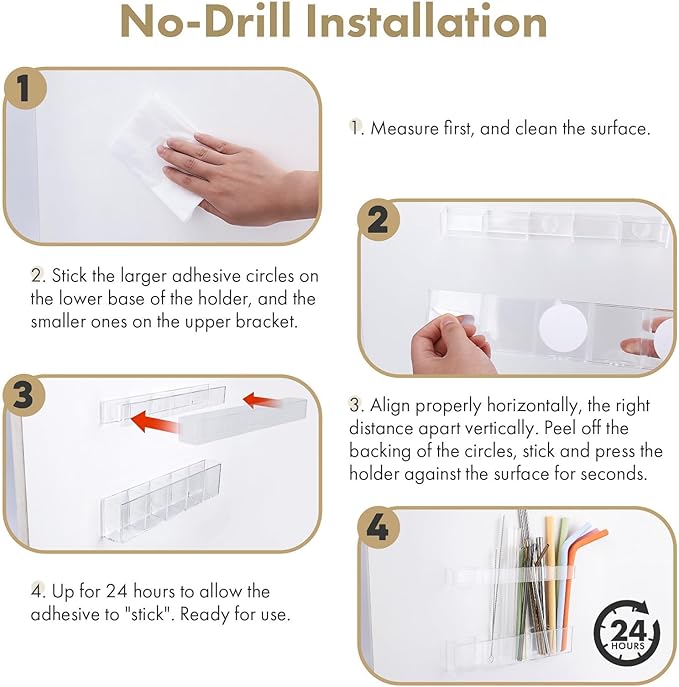 No-Drill Installation

1

1. Measure first, and clean the surface.

2

2. Stick the larger adhesive circles on the lower base of the holder, and the smaller ones on the upper bracket.

3

3. Align properly horizontally, the right distance apart vertically. Peel off the backing of the circles, stick and press the holder against the surface for seconds.

4

4. Up for 24 hours to allow the adhesive to "stick". Ready for use.

24 HOURS