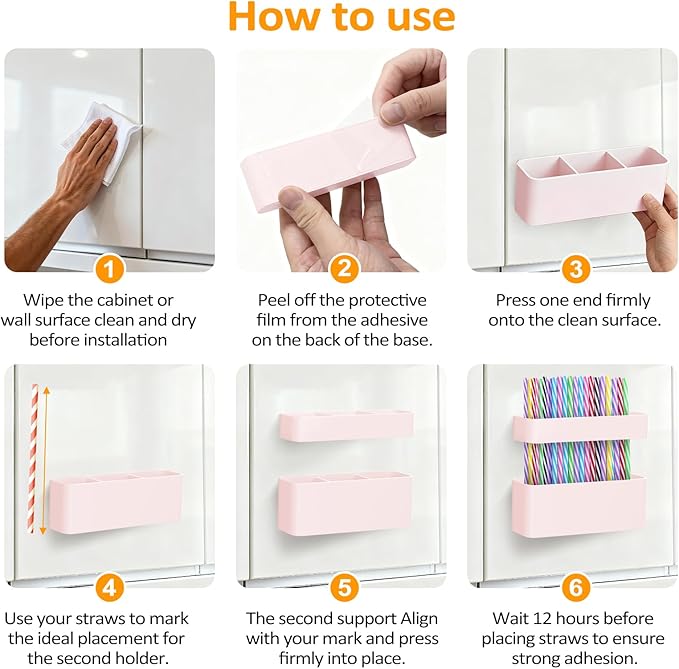 How to use

1

Wipe the cabinet or wall surface clean and dry before installation

2

Peel off the protective film from the adhesive on the back of the base.

3

Press one end firmly onto the clean surface.

4

Use your straws to mark the ideal placement for the second holder.

5

The second support Align with your mark and press firmly into place.

6

Wait 12 hours before placing straws to ensure strong adhesion.