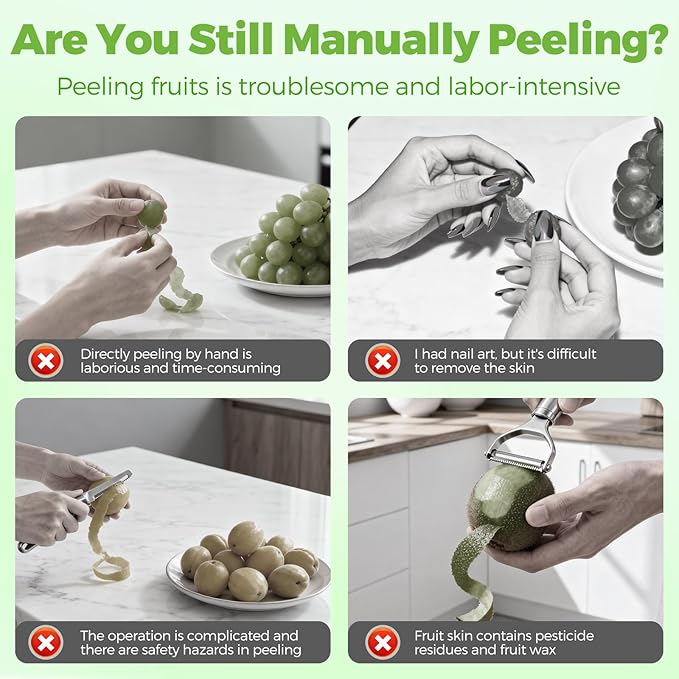 Are You Still Manually Peeling?

Peeling fruits is troublesome and labor-intensive

Directly peeling by hand is laborious and time-consuming

I had nail art, but it's difficult to remove the skin

The operation is complicated and there are safety hazards in peeling

Fruit skin contains pesticide residues and fruit wax