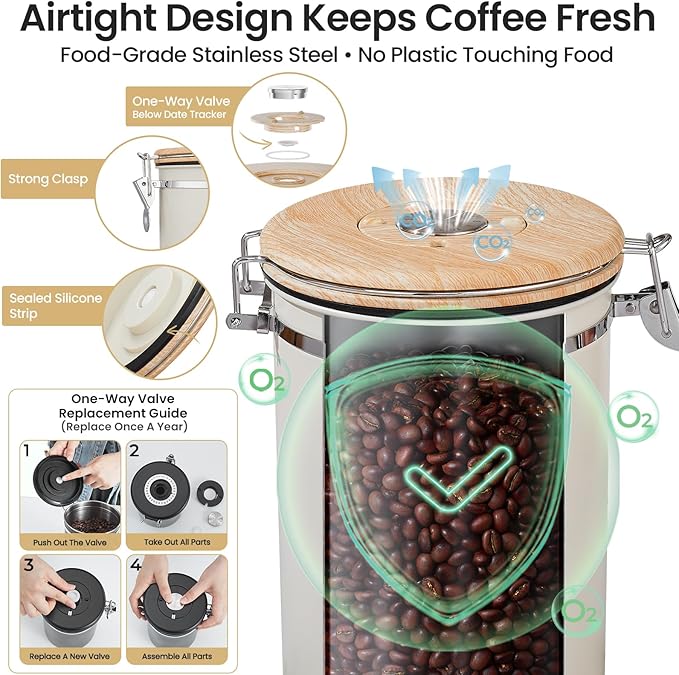 Airtight Design Keeps Coffee Fresh

Food-Grade Stainless Steel • No Plastic Touching Food

One-Way Valve
Below Date Tracker

Strong Clasp

Sealed Silicone Strip

$CO_2$

$CO_2$

$CO_2$

$O_2$

$O_2$

$O_2$

One-Way Valve Replacement Guide
(Replace Once A Year)

1
Push Out The Valve

2
Take Out All Parts

3
Replace A New Valve

4
Assemble All Parts