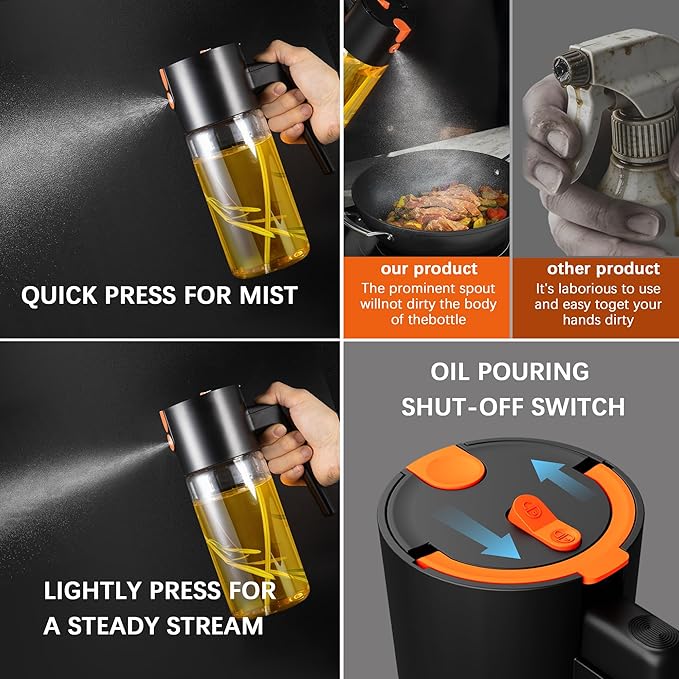 QUICK PRESS FOR MIST

our product
The prominent spout willnot dirty the body of thebottle

other product
It's laborious to use and easy toget your hands dirty

LIGHTLY PRESS FOR A STEADY STREAM

OIL POURING SHUT-OFF SWITCH