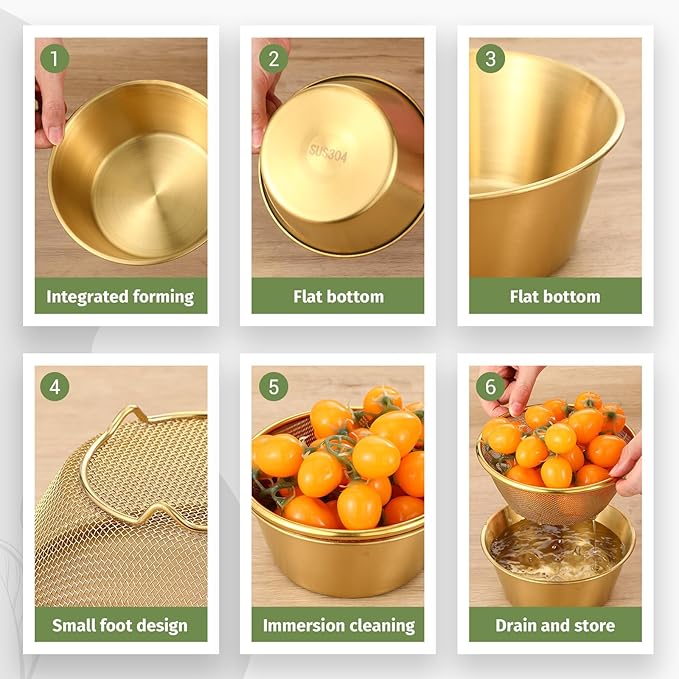 1
Integrated forming

2
SUS304
Flat bottom

3
Flat bottom

4
Small foot design

5
Immersion cleaning

6
Drain and store