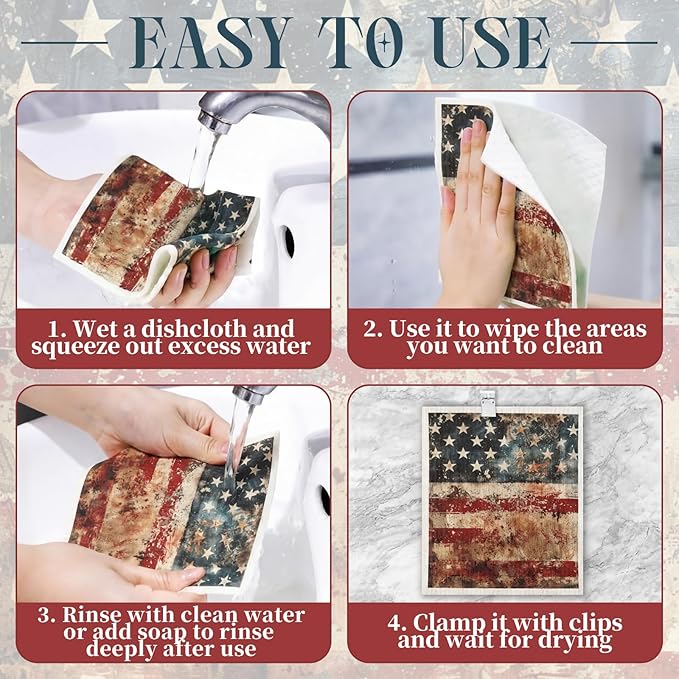 EASY TO USE

1. Wet a dishcloth and squeeze out excess water

2. Use it to wipe the areas you want to clean

3. Rinse with clean water or add soap to rinse deeply after use

4. Clamp it with clips and wait for drying