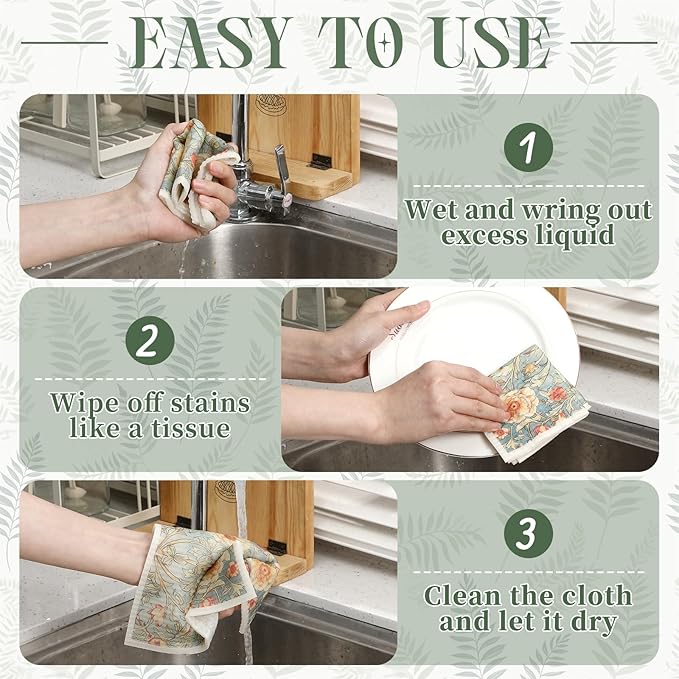 EASY TO USE

1

Wet and wring out excess liquid

2

Wipe off stains like a tissue

3

Clean the cloth and let it dry