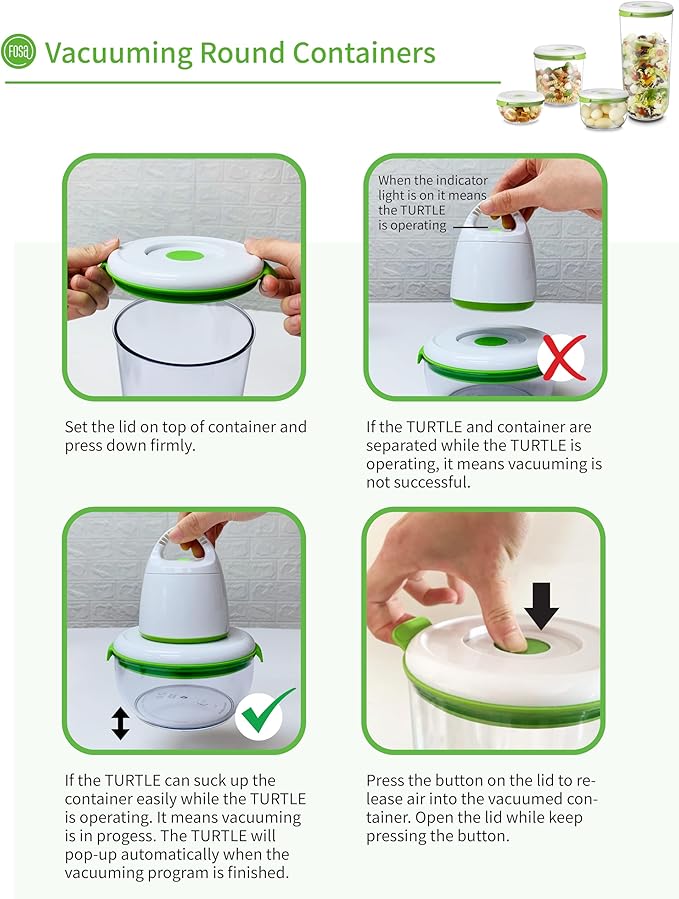 FOSA Vacuuming Round Containers

Set the lid on top of container and press down firmly.

When the indicator light is on it means the TURTLE is operating

If the TURTLE and container are separated while the TURTLE is operating, it means vacuuming is not successful.

If the TURTLE can suck up the container easily while the TURTLE is operating. It means vacuuming is in progess. The TURTLE will pop-up automatically when the vacuuming program is finished.

Press the button on the lid to release air into the vacuumed container. Open the lid while keep pressing the button.