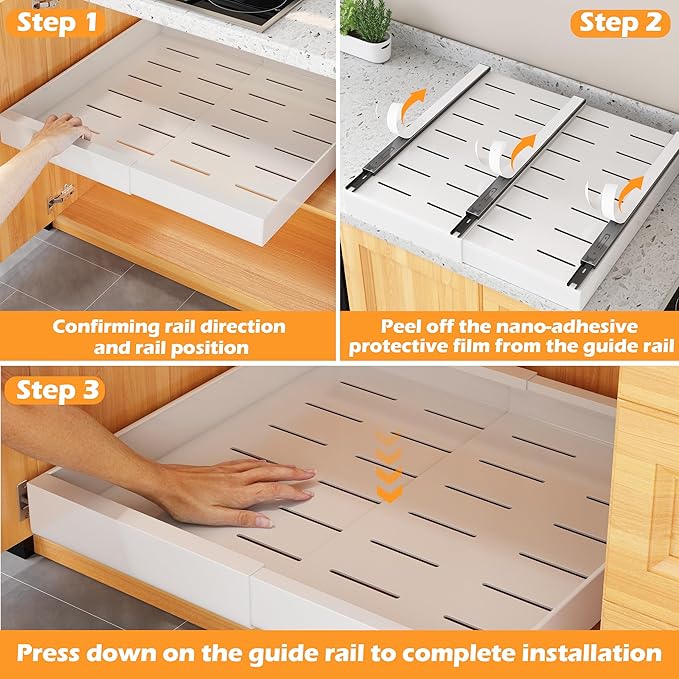 Step 1

Confirming rail direction and rail position

Step 2

Peel off the nano-adhesive protective film from the guide rail

Step 3

Press down on the guide rail to complete installation