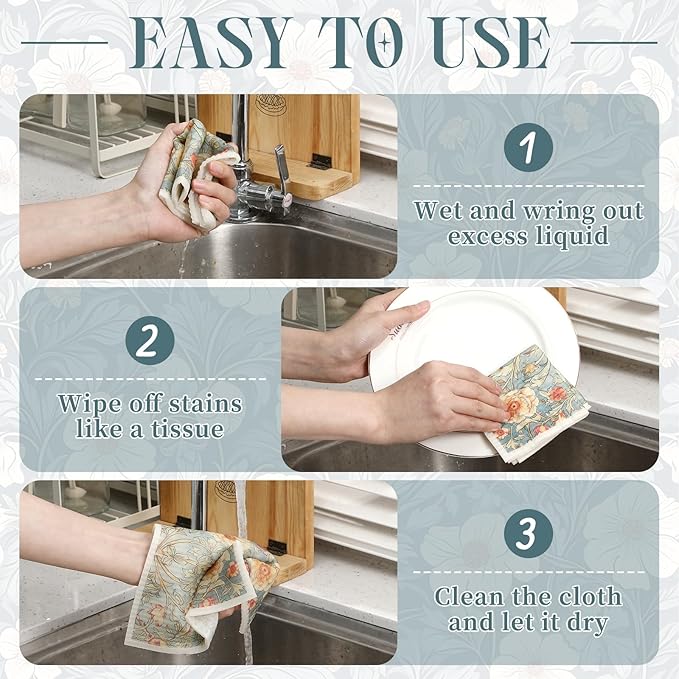 EASY TO USE

1

Wet and wring out excess liquid

2

Wipe off stains like a tissue

3

Clean the cloth and let it dry