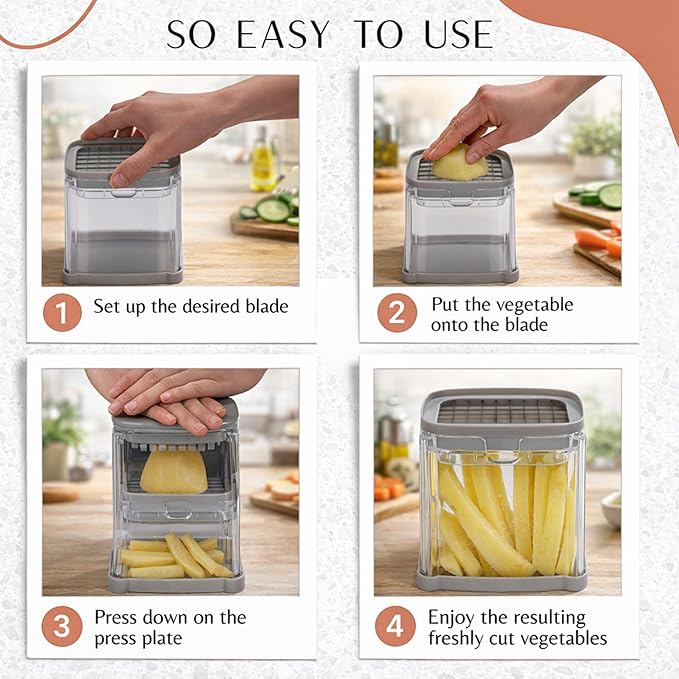 SO EASY TO USE

1 Set up the desired blade

2 Put the vegetable onto the blade

3 Press down on the press plate

4 Enjoy the resulting freshly cut vegetables